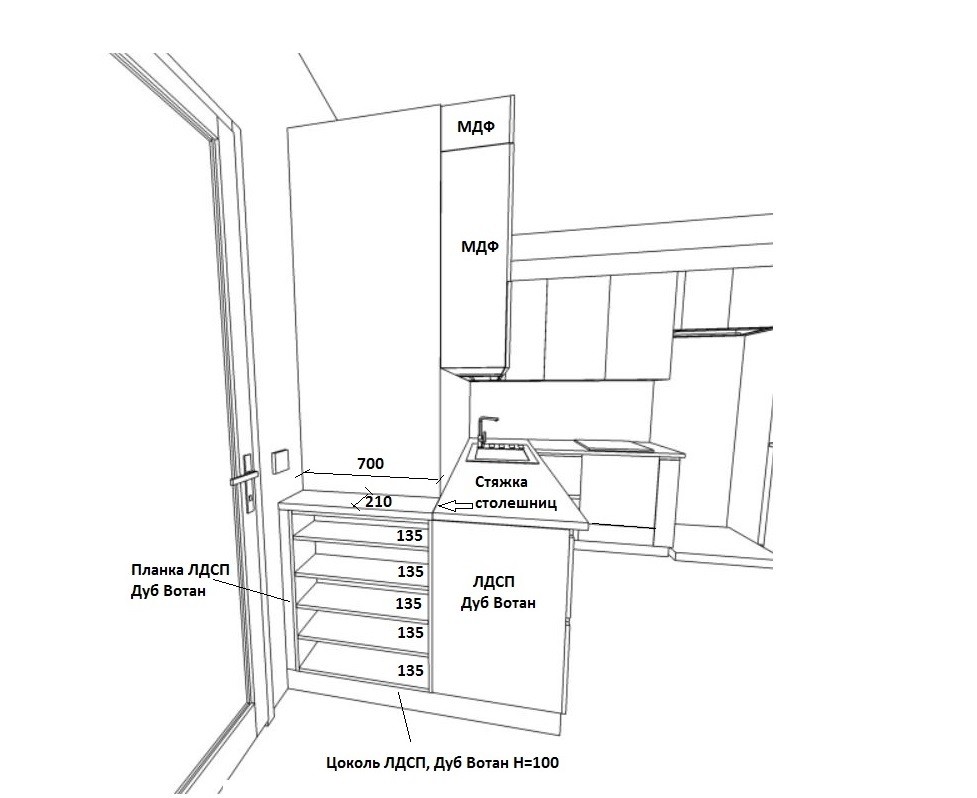 МДФ

МДФ

700

210

Стяжка столешниц

135

135

135

135

135

Планка ЛДСП Дуб Вотан

ЛДСП Дуб Вотан

Цоколь ЛДСП, Дуб Вотан H=100