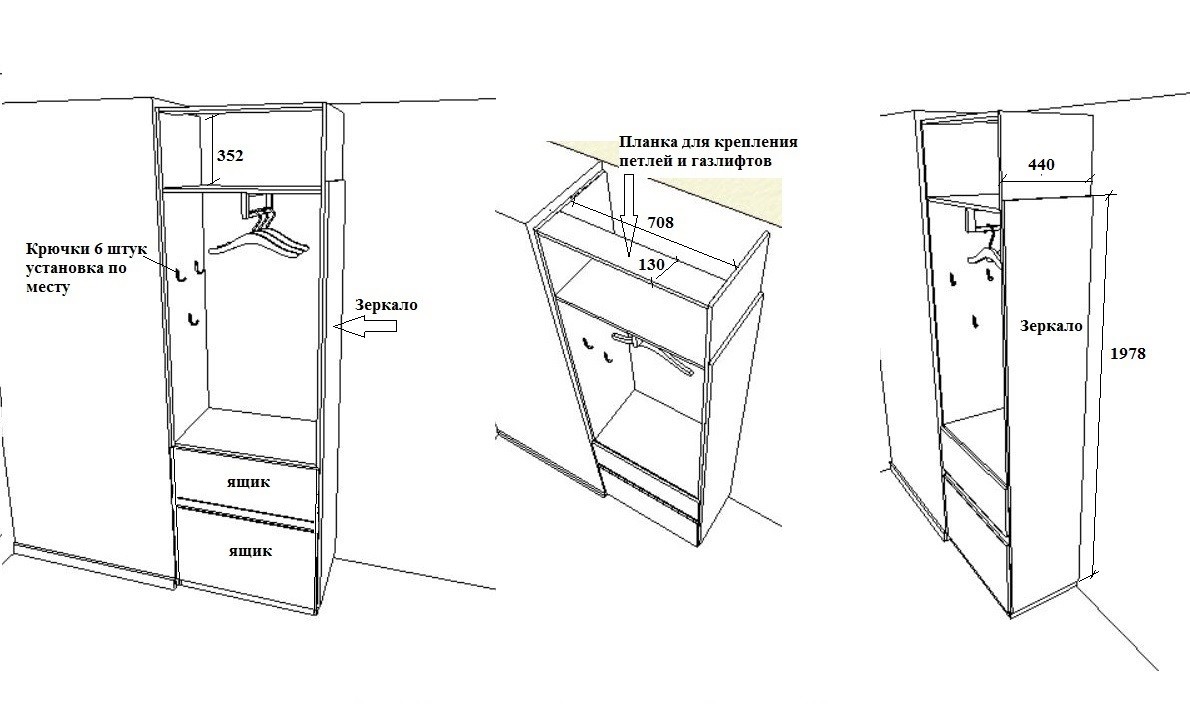 352

Крючки 6 штук установка по месту

Зеркало

ящик

ящик

Планка для крепления петлей и газлифтов

708

130

440

Зеркало

1978