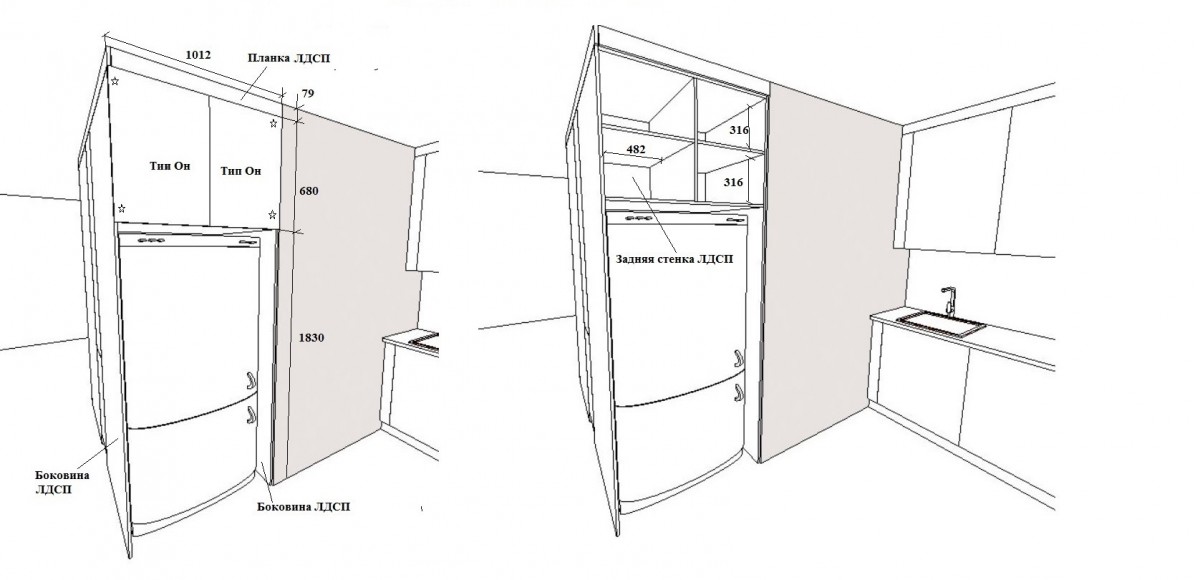 1012
Планка ЛДСП
79
Тип Он
Тип Он
680
1830
Боковина ЛДСП
Боковина ЛДСП

316
482
316
Задняя стенка ЛДСП